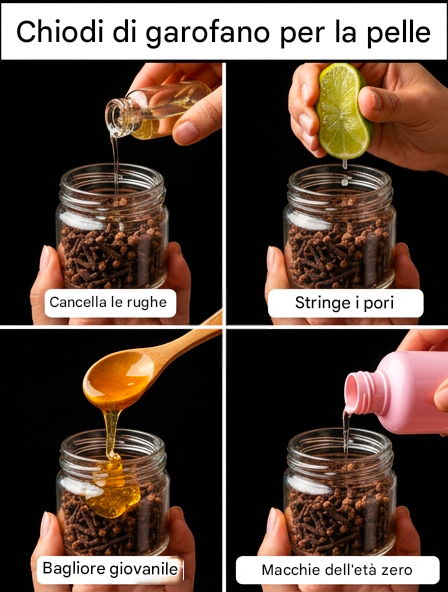 Chiodi di garofano per la pelle

Cancella le rughe

Stringe i pori

Bagliore giovanile

Macchie dell'età zero